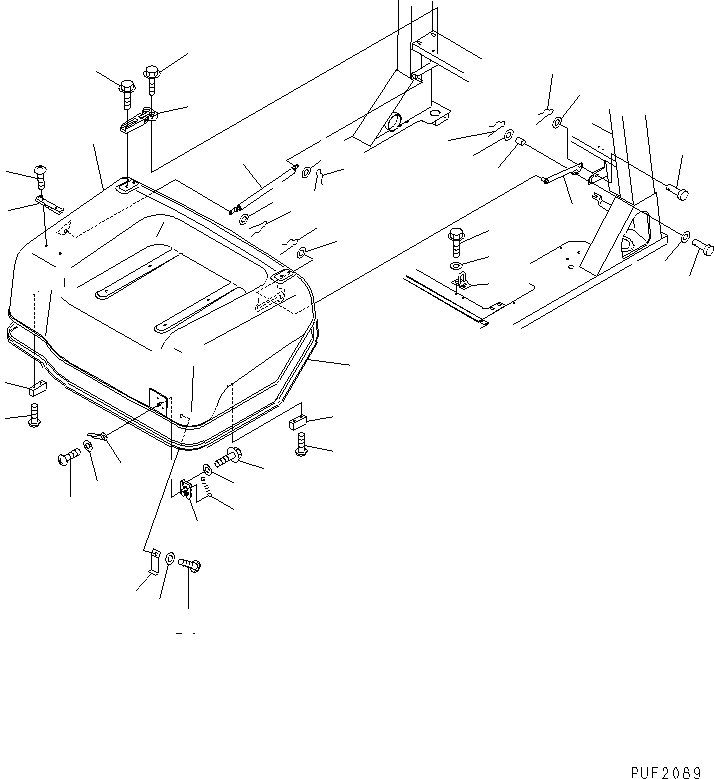 PUF2089