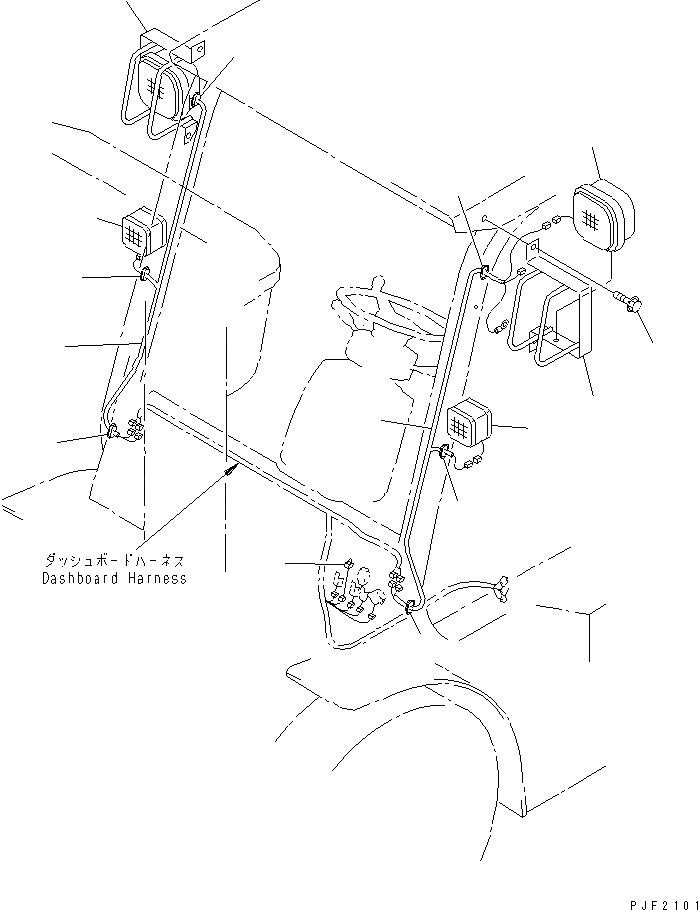 ダッシュボードハーネス
Dashboard Harness

PJF2101