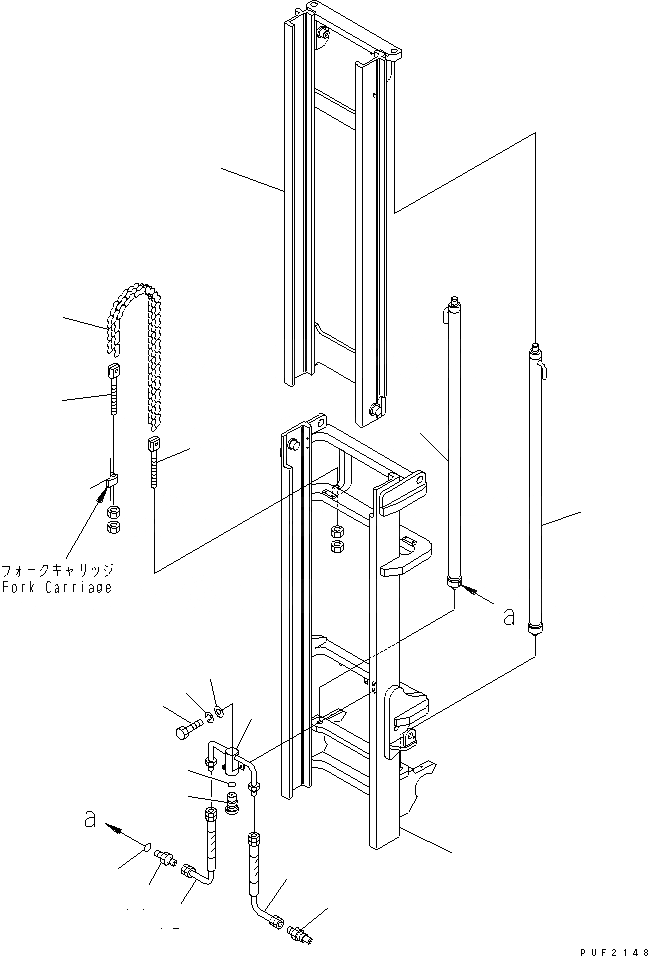 フォークキャリッジ
Fork Carriage

a

a

PUF2148