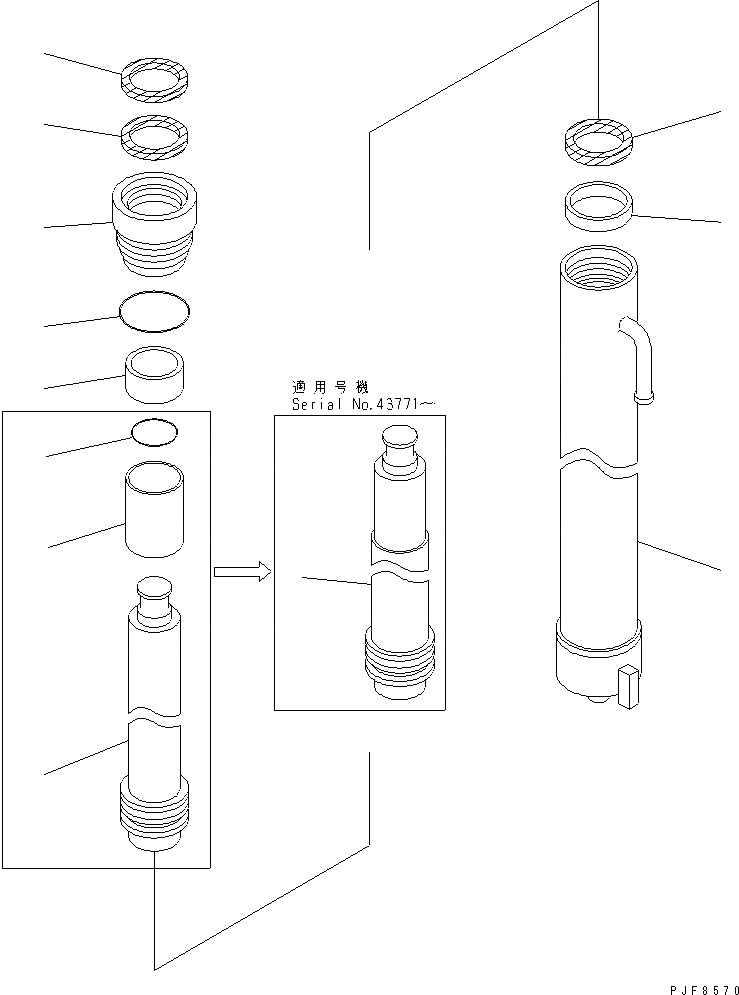 適用号機
Serial No.43771~

PJF8570