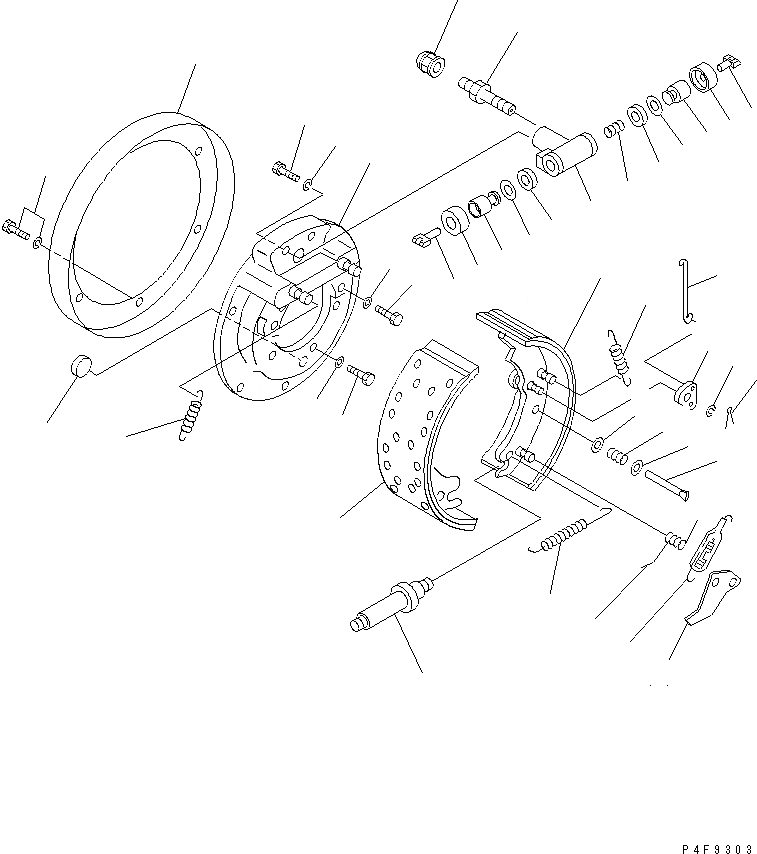 P4F9303