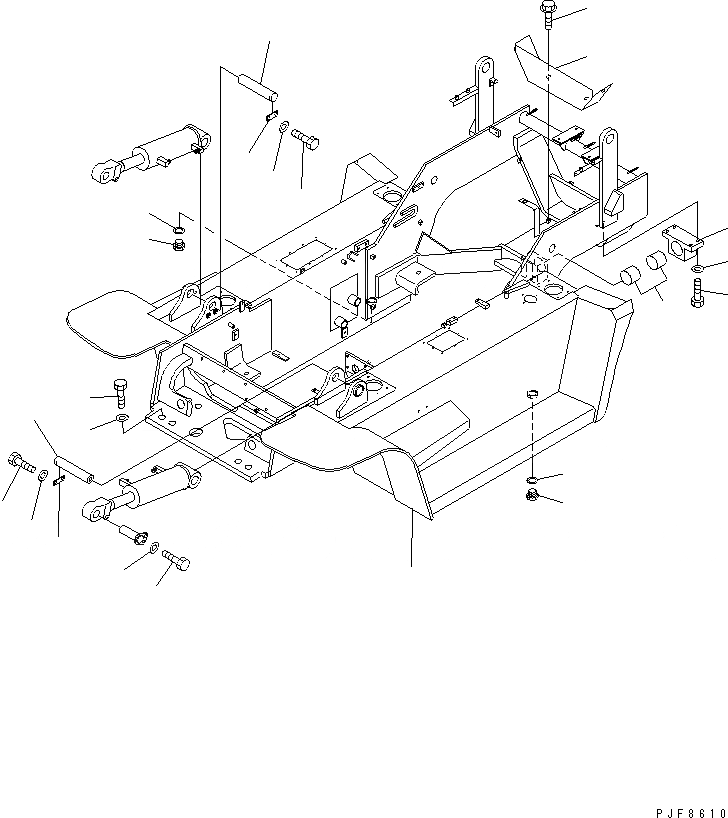 PJF8610