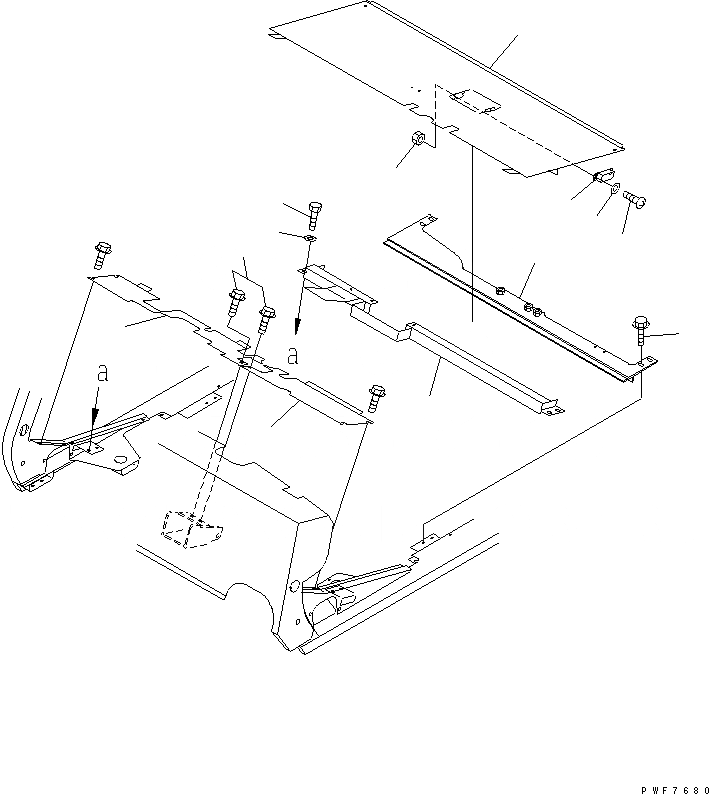 a

a

PWF7680