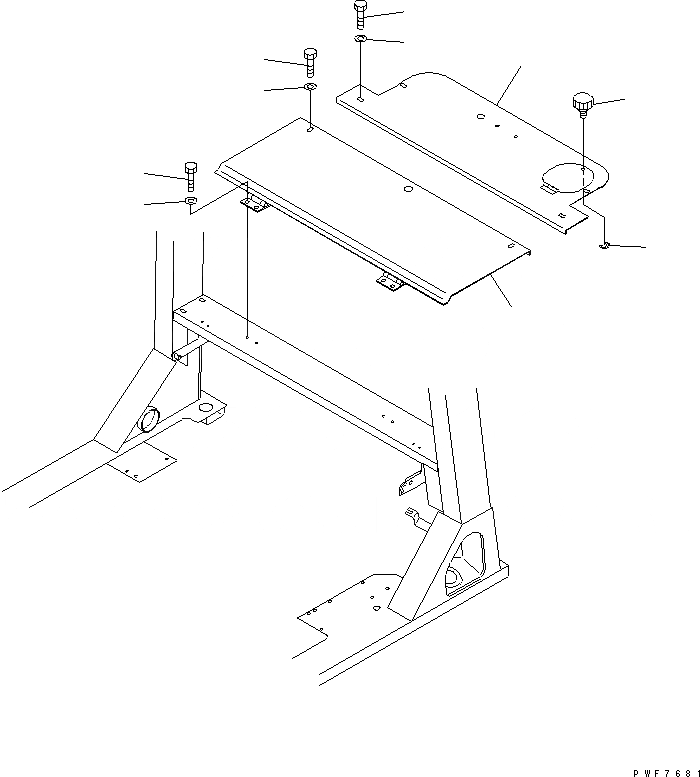 PWF7681