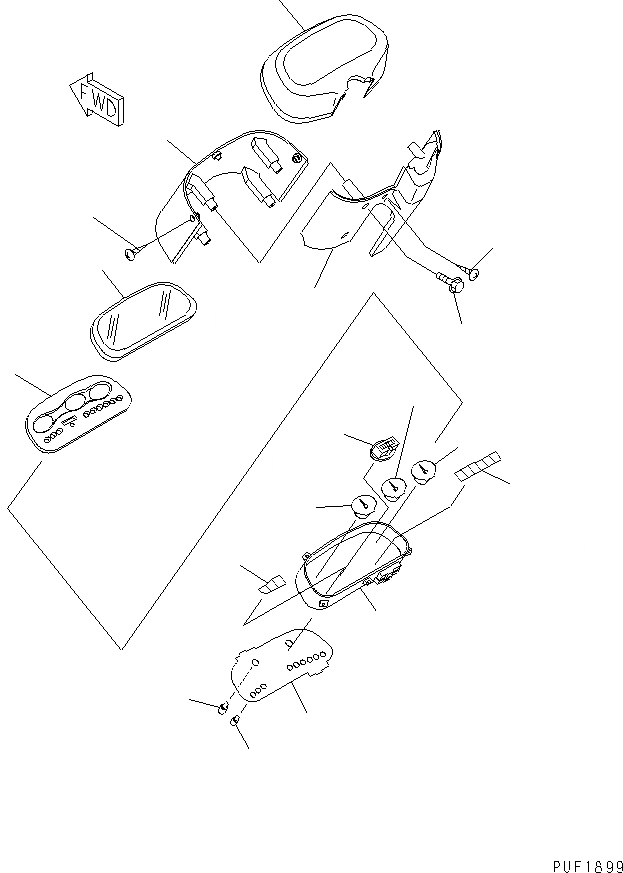 FWD

PUF1899