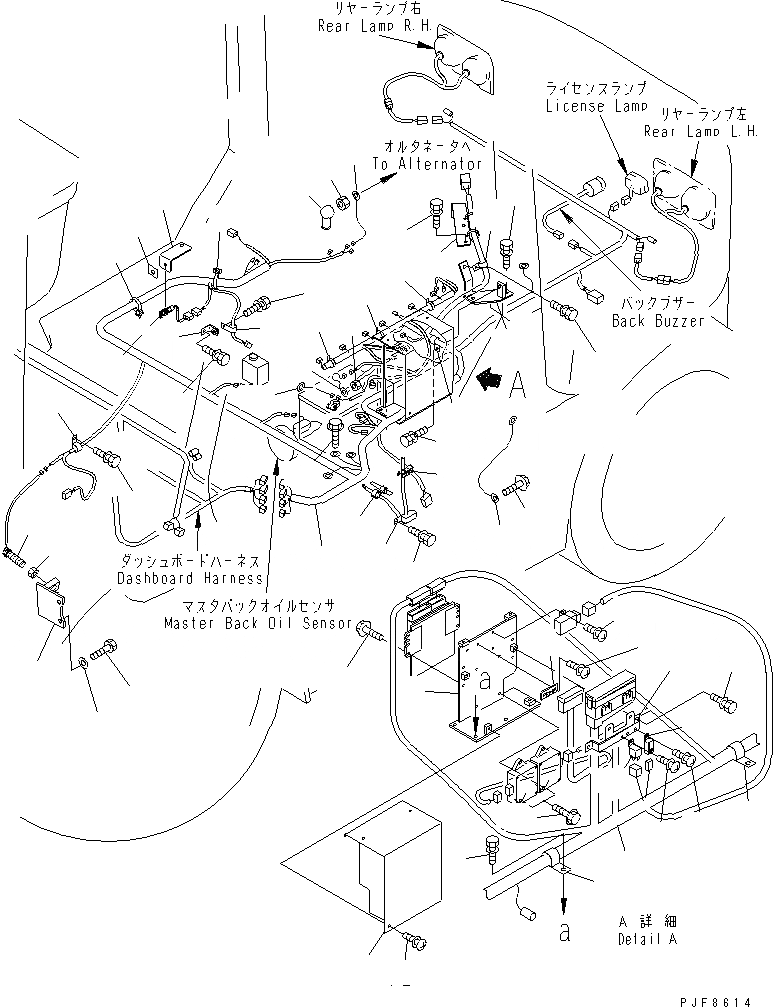 リヤーランプ右
Rear Lamp R.H.

ライセンスランプ
License Lamp

リヤーランプ左
Rear Lamp L.H.

オルタネータへ
To Alternator

バックブザー
Back Buzzer

A

ダッシュボードハーネス
Dashboard Harness

マスタバックオイルセンサ
Master Back Oil Sensor

a

a

A 詳細
Detail A

PJF8614