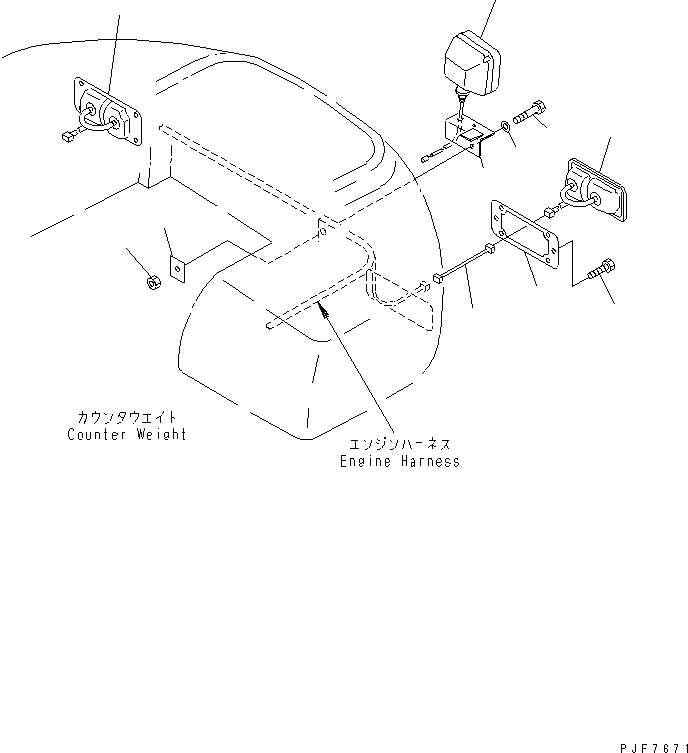 カウンタウエイト
Counter Weight

エンジンハーネス
Engine Harness

PJF7671