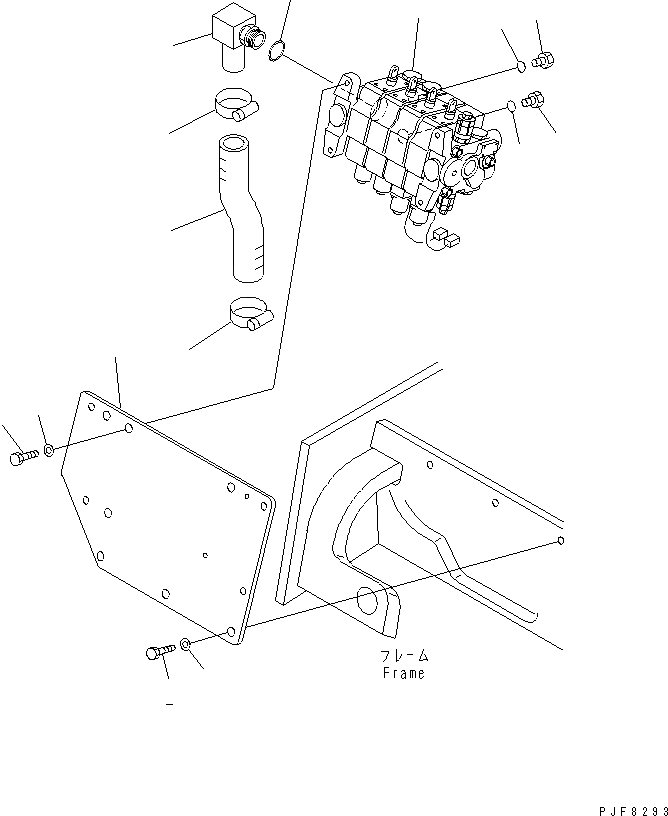 フレーム
Frame

PJF8293