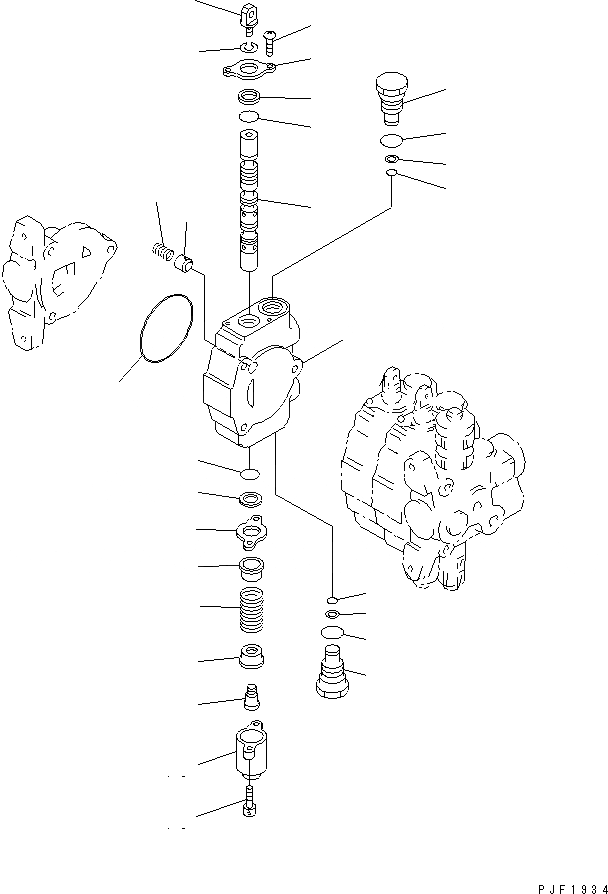 PJF1934