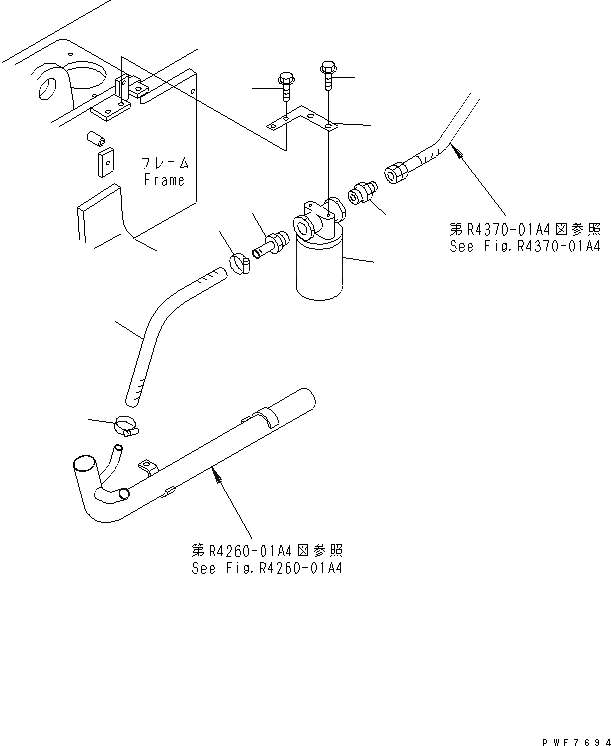 フレーム
Frame

第R4370-01A4図参照
See Fig.R4370-01A4

第R4260-01A4図参照
See Fig.R4260-01A4

PWF7694