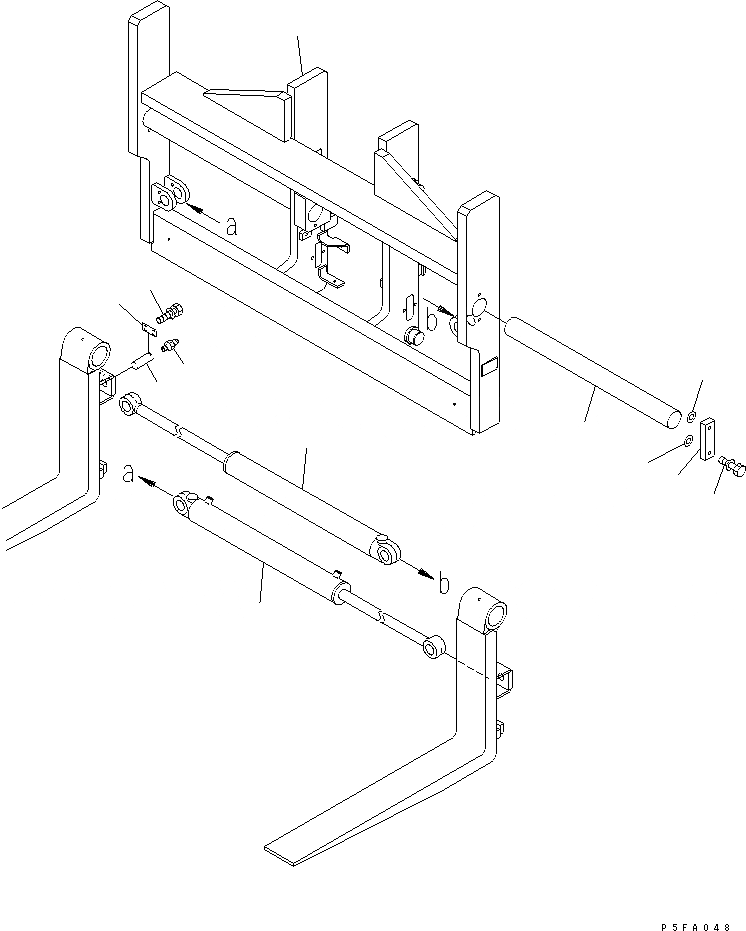 a
b
a
b
P5FA048