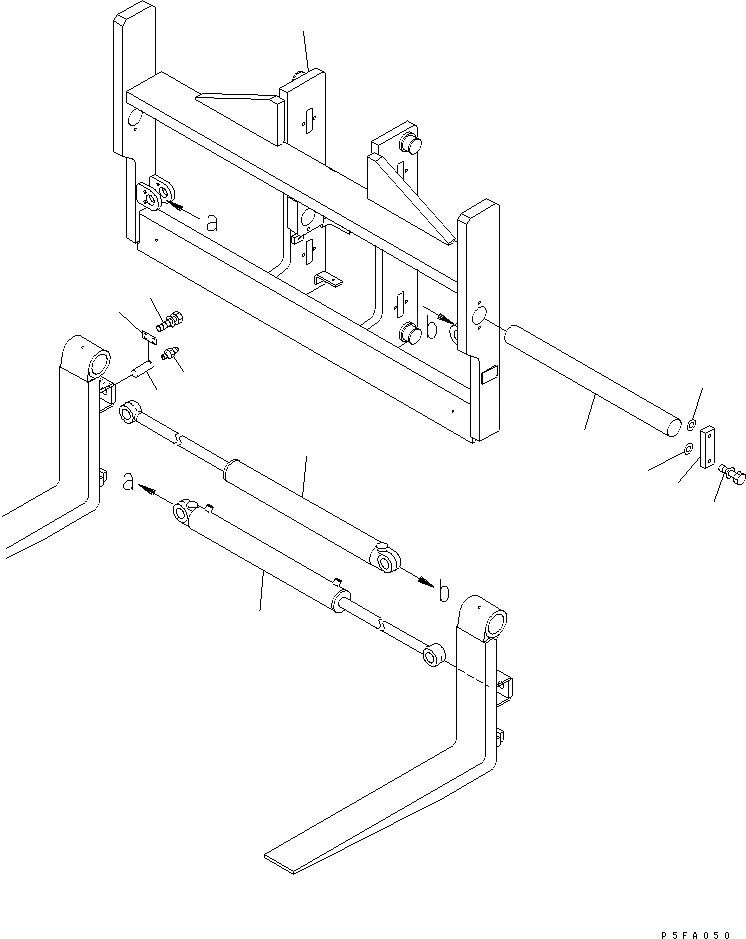 a
b
a
b
P5FA050