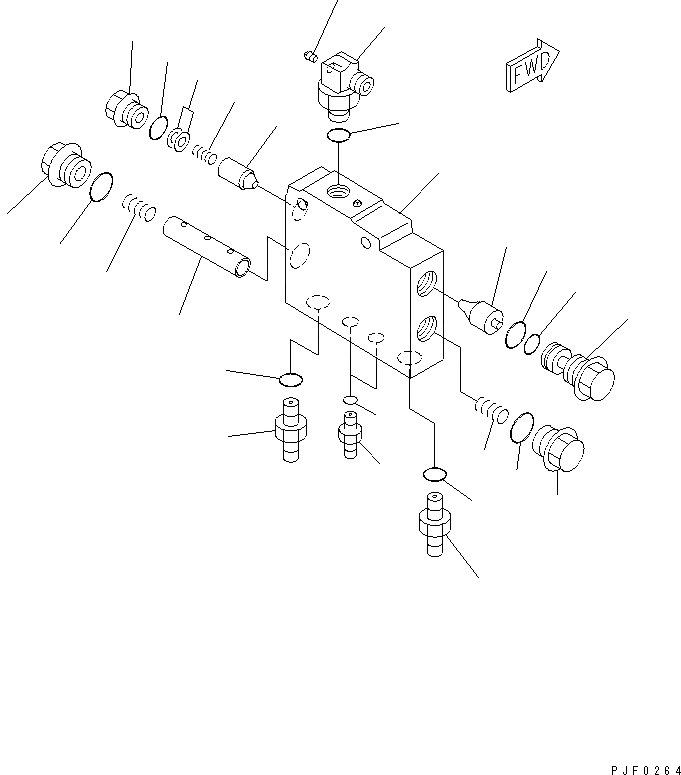 FWD

PJF0264