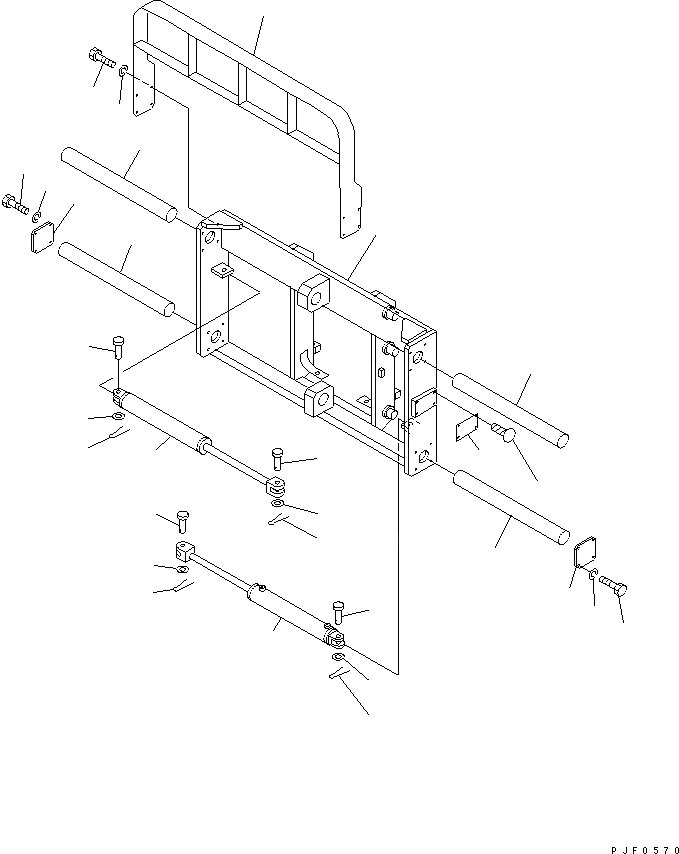 PJF0570