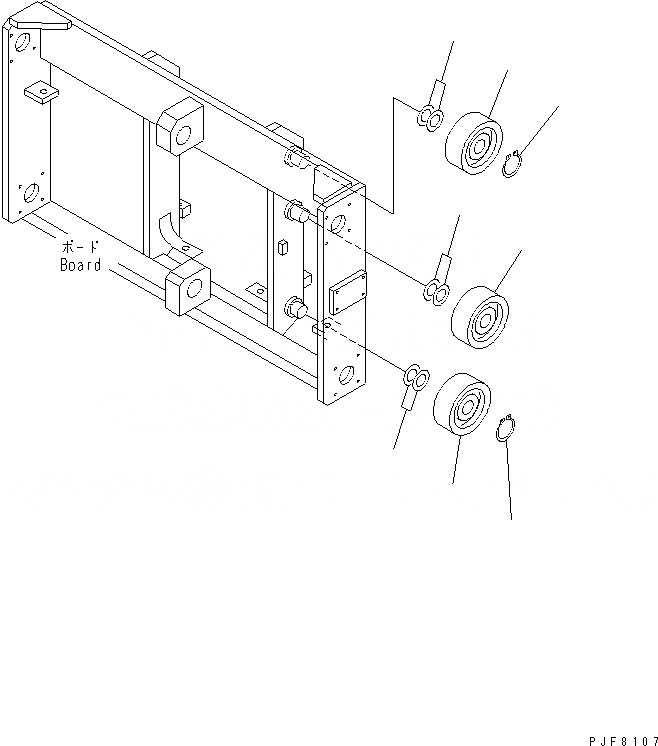 ボード
Board

PJF8107