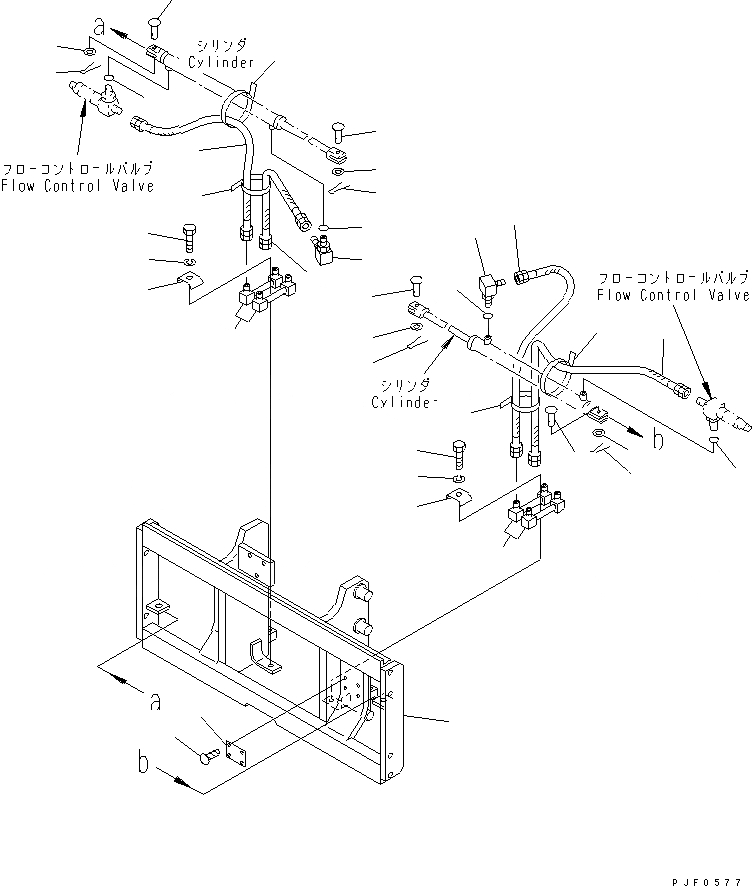 a
シリンダ
Cylinder
フローコントロールバルブ
Flow Control Valve
フローコントロールバルブ
Flow Control Valve
シリンダ
Cylinde-
b
a
b
PJF0577