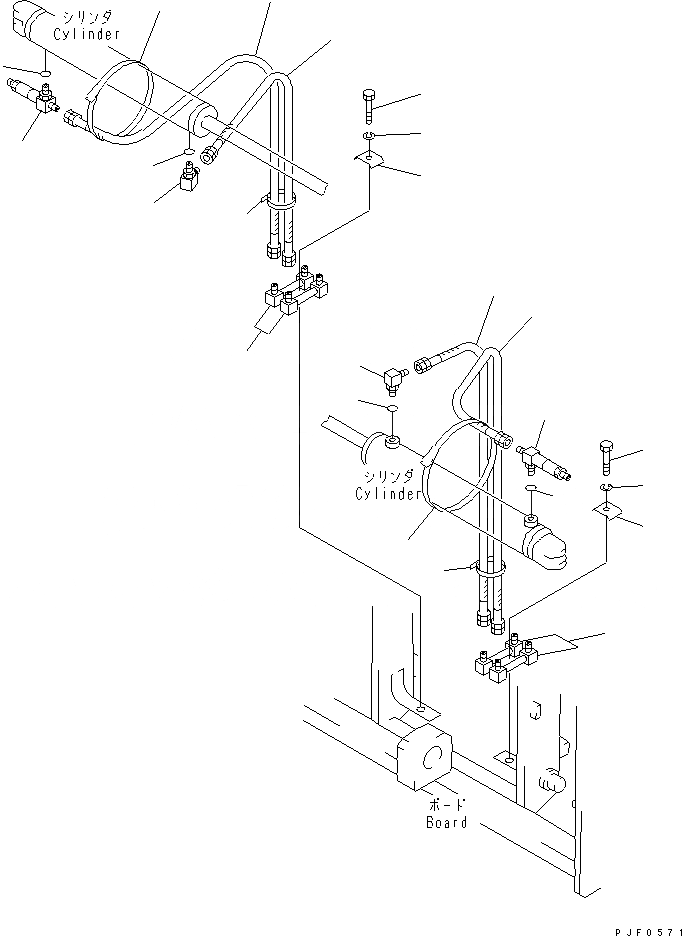 シリンダ
Cylinder

シリンダ
Cylinder

ボード
Board

PJF0571