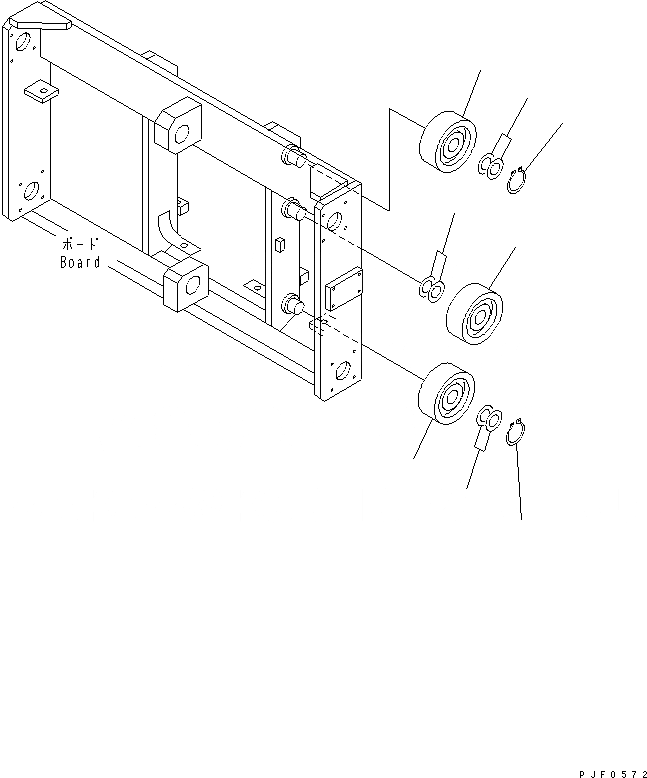 ボード
Board

PJF0572