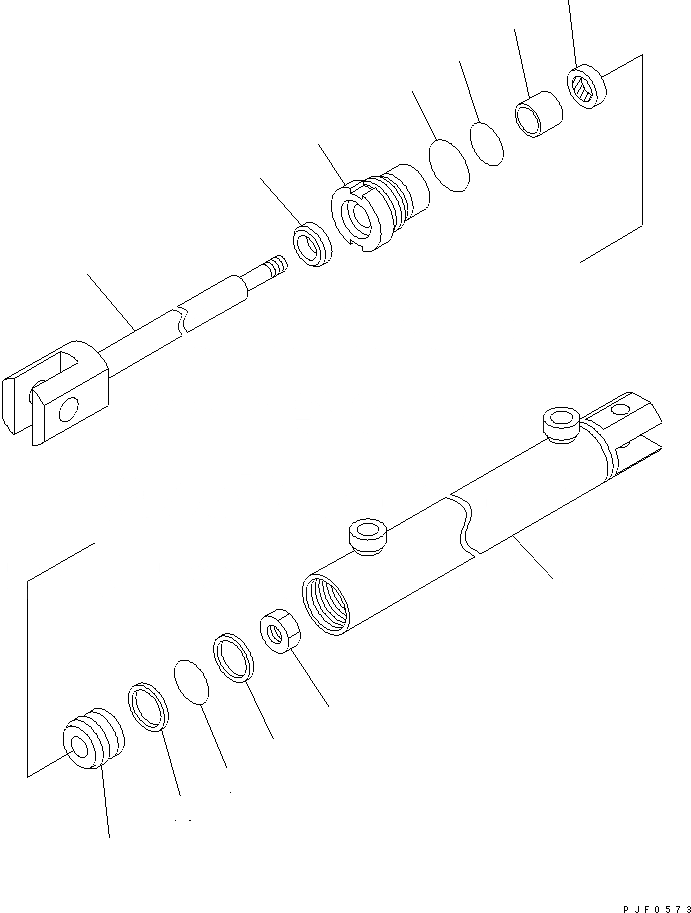 PJF0573