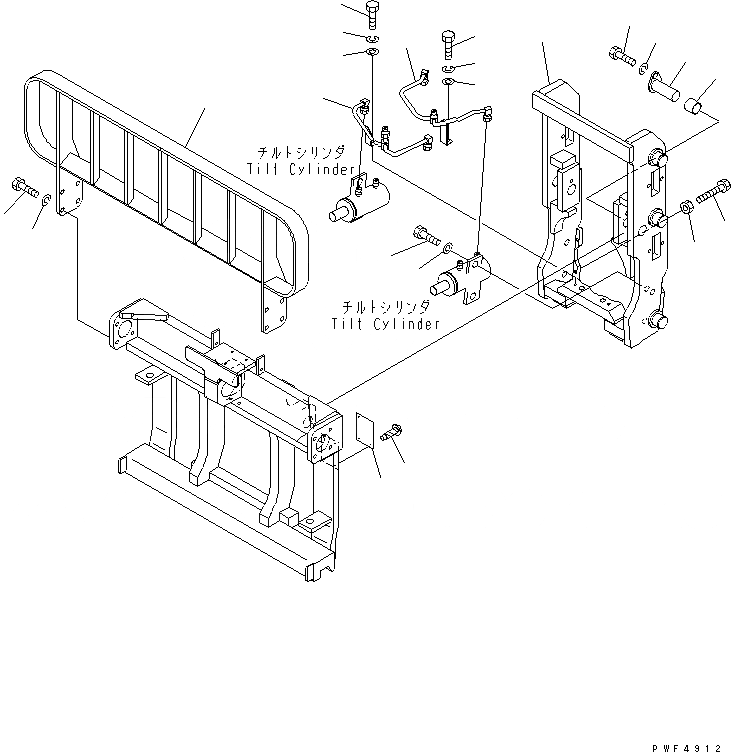 チルトシリンダ
Tilt Cylinder

チルトシリンダ
Tilt Cylinder

PWF4912