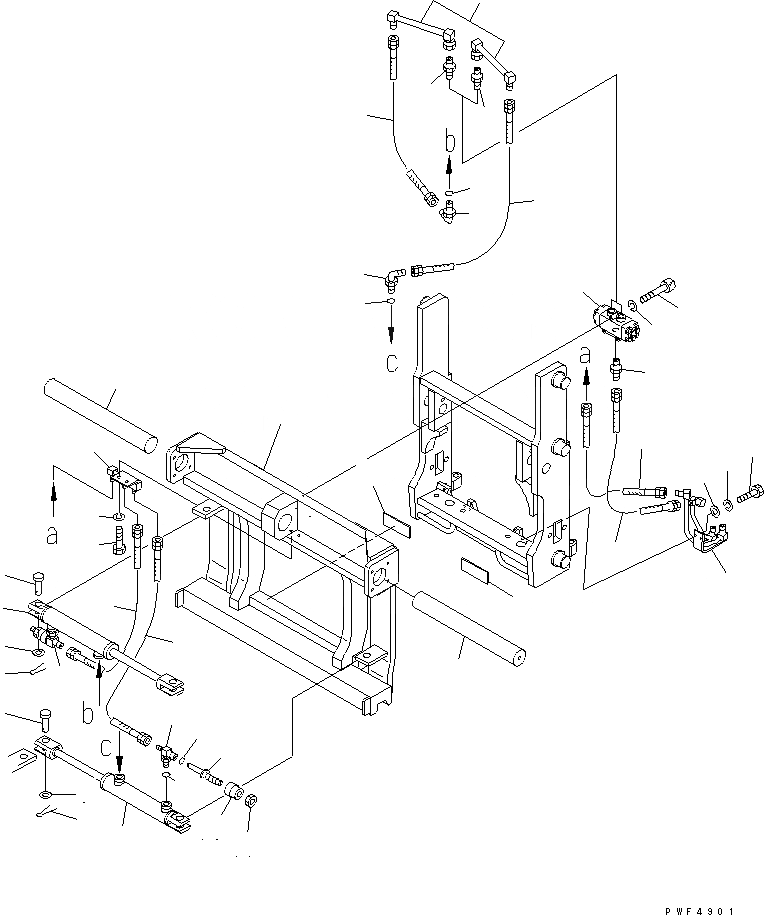 b
c
a
a
b
c
PWF4901