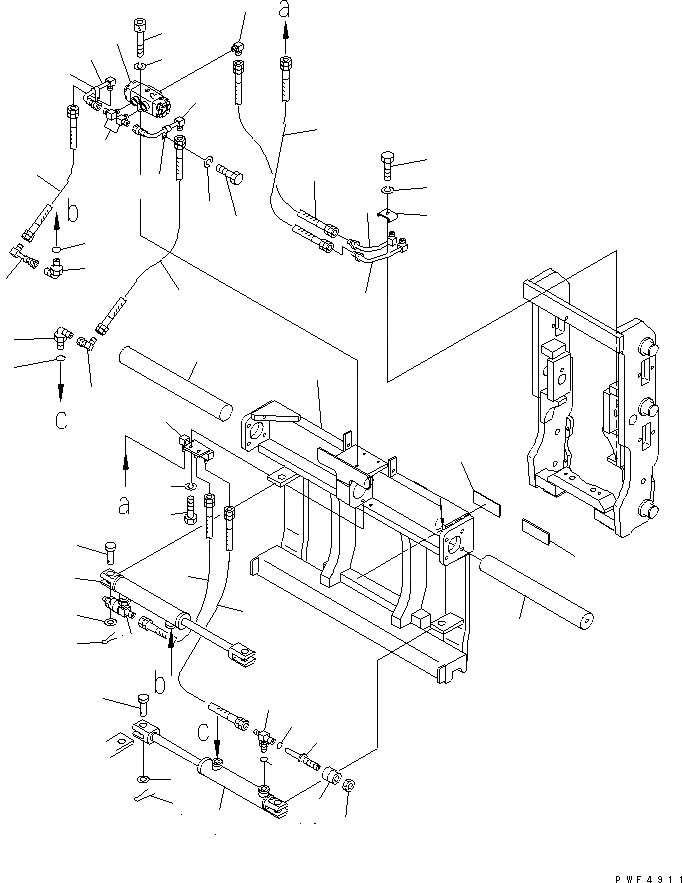 a
b
c
a
b
c
PWF4911