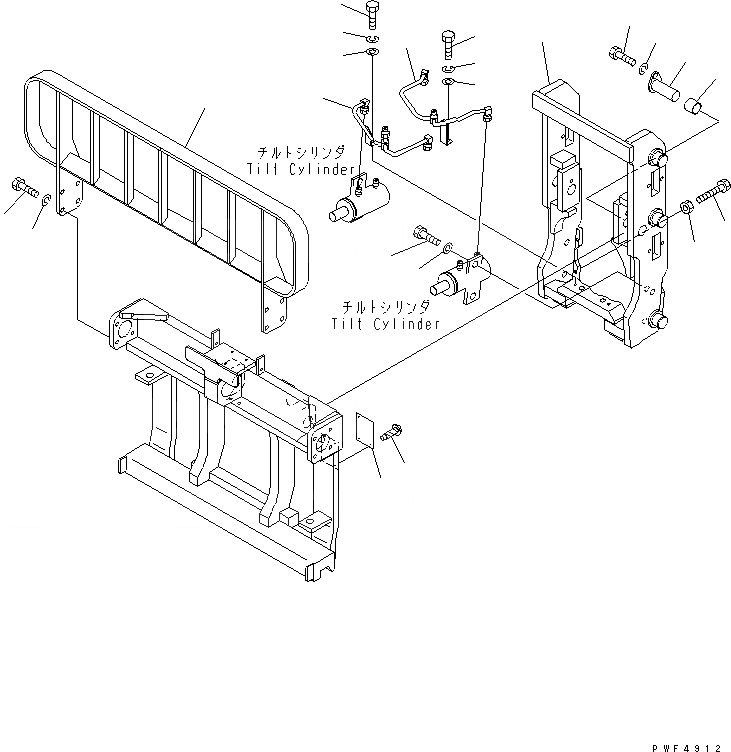 チルトシリンダ
Tilt Cylinder

チルトシリンダ
Tilt Cylinder

PWF4912