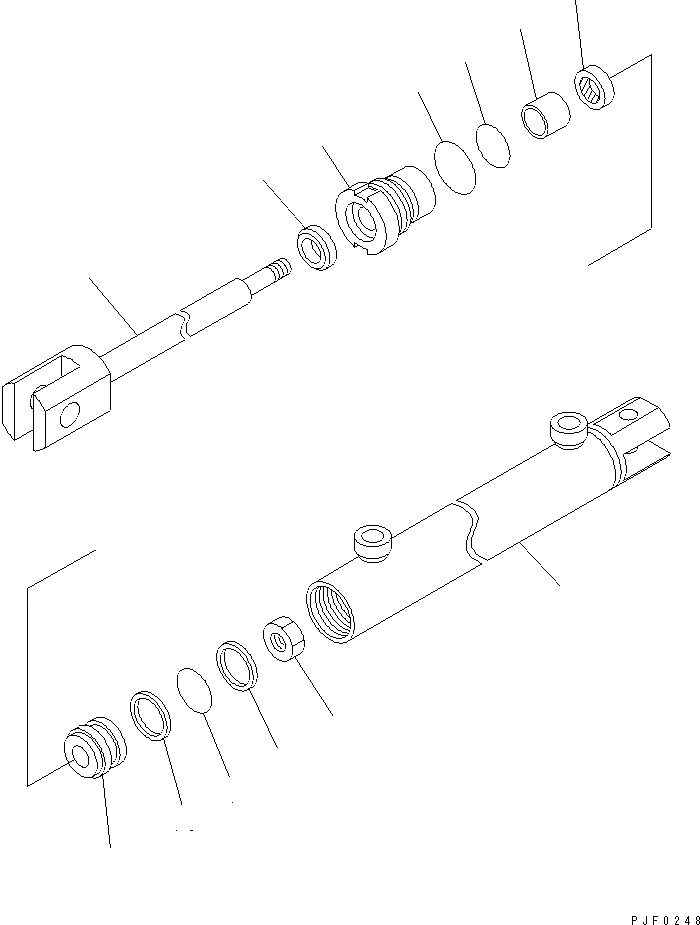 PJF0248