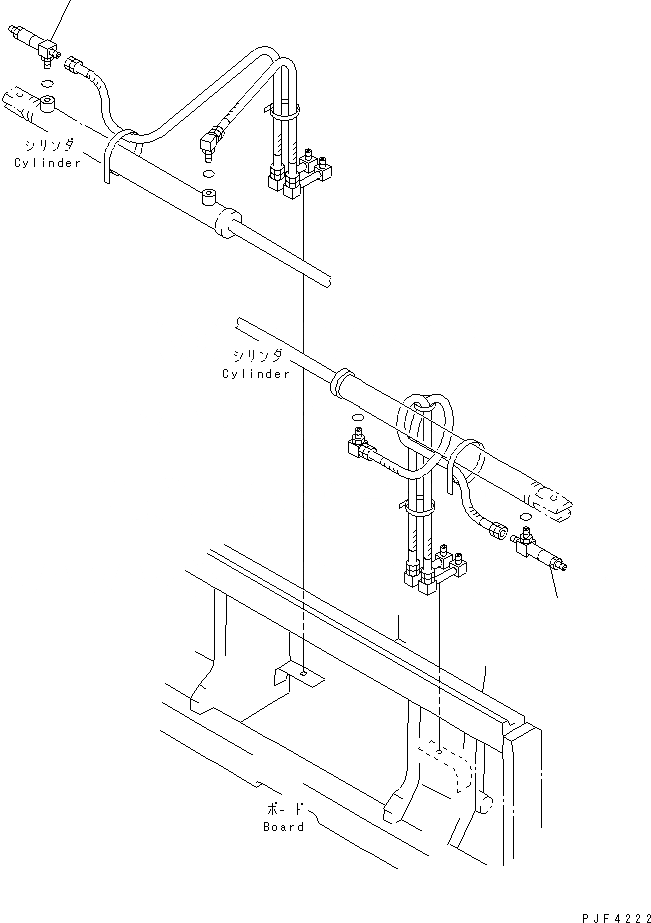 シリンダ
Cylinder

シリンダ
Cylinder

ボード
Board

PJF4222