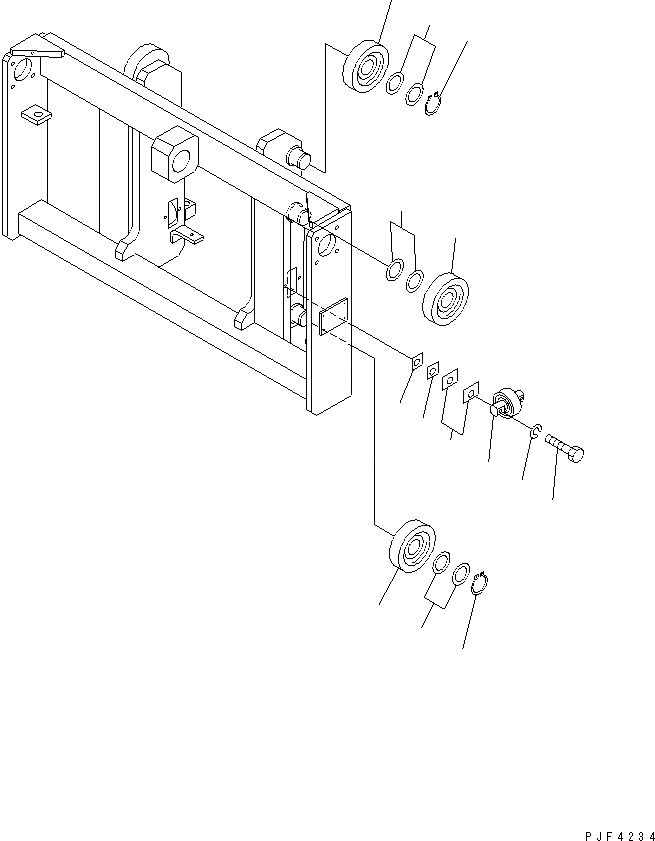 PJF4234