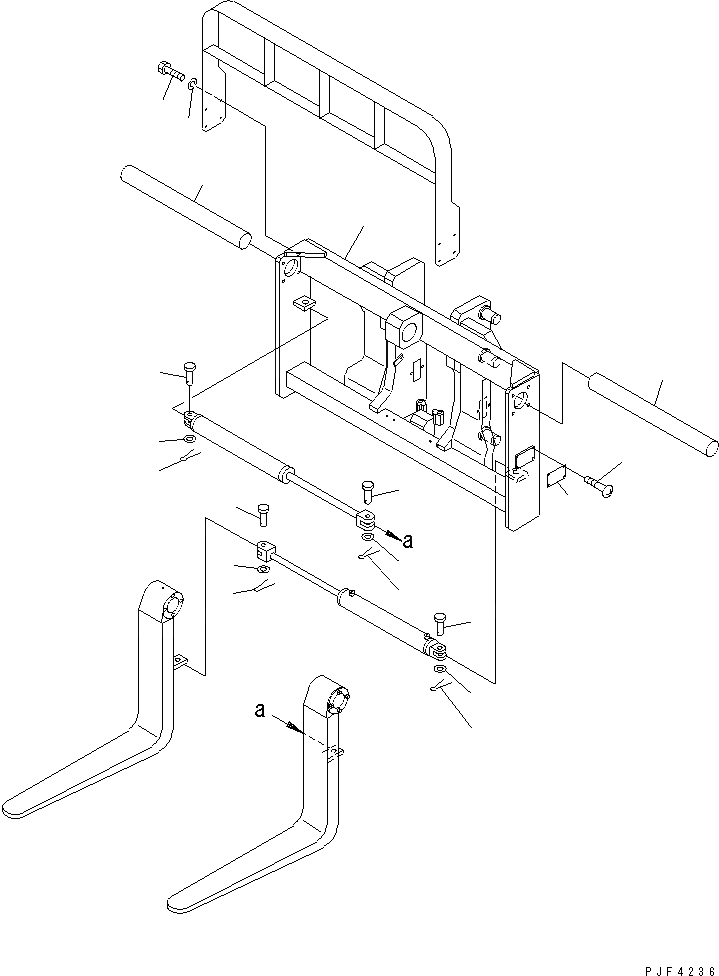 a
a
PJF4236