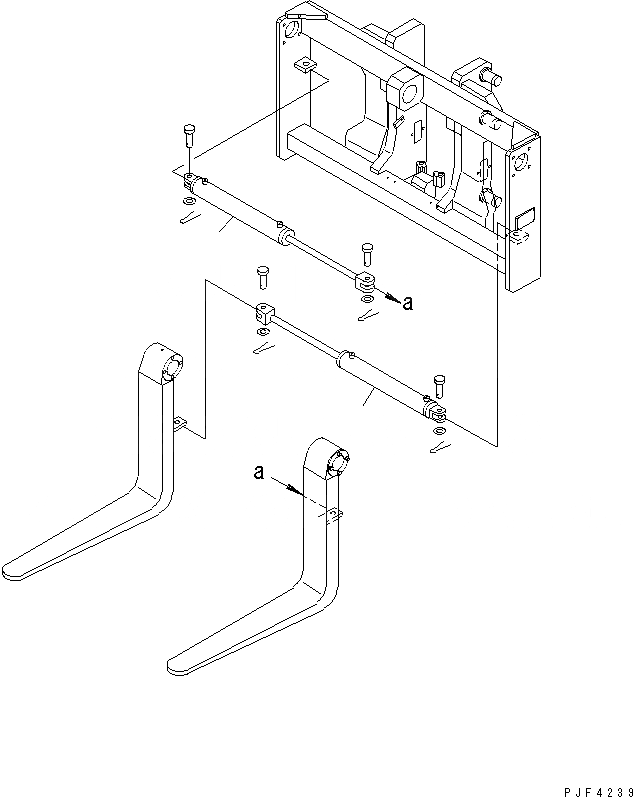 a

a

PJF4239