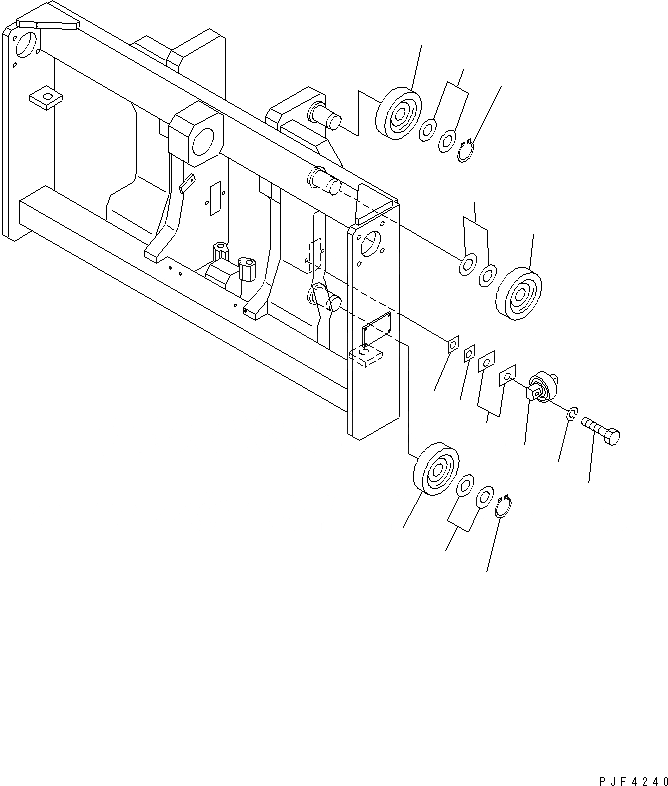 PJF4240