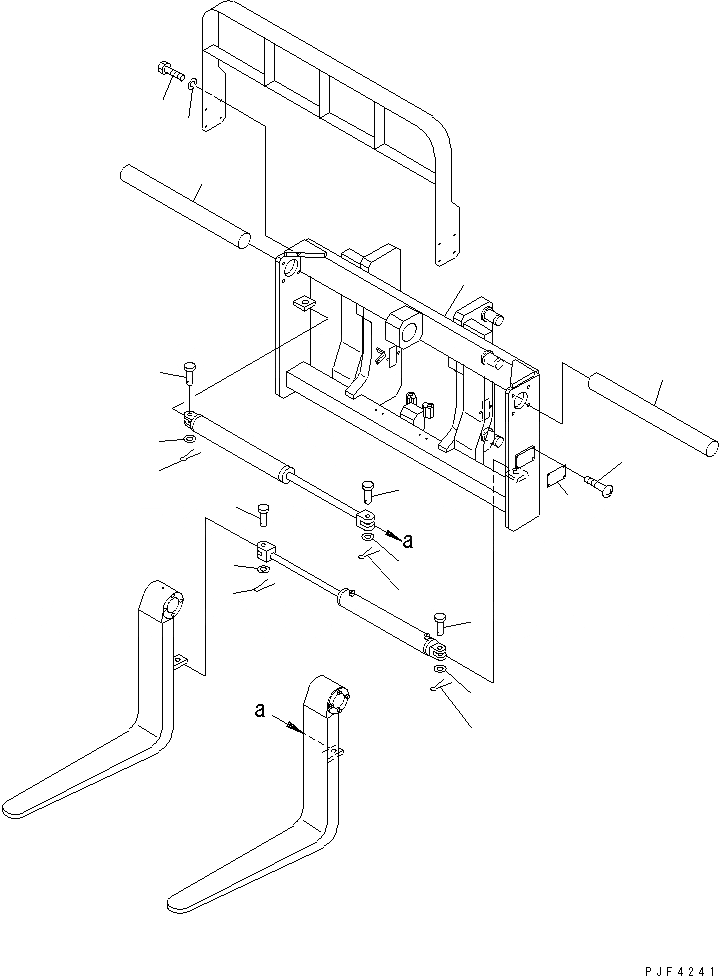 a

a

PJF4241