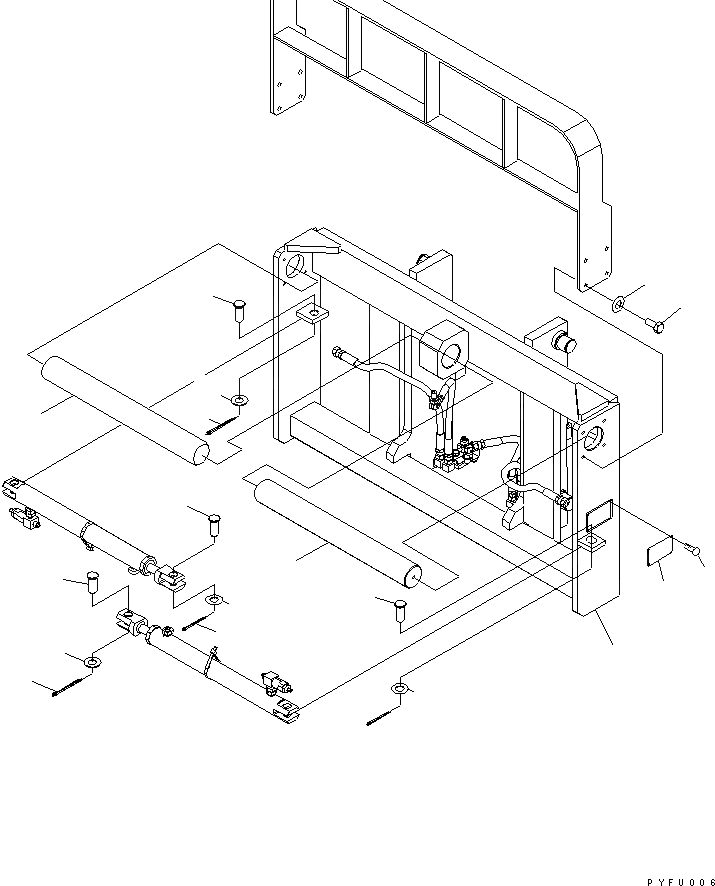 PYFU006