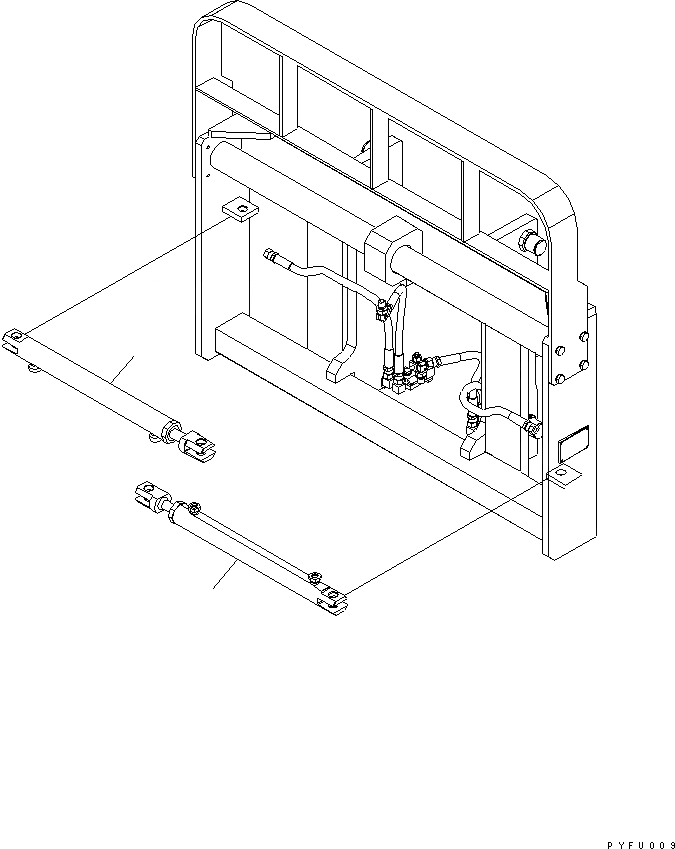 PYFU009