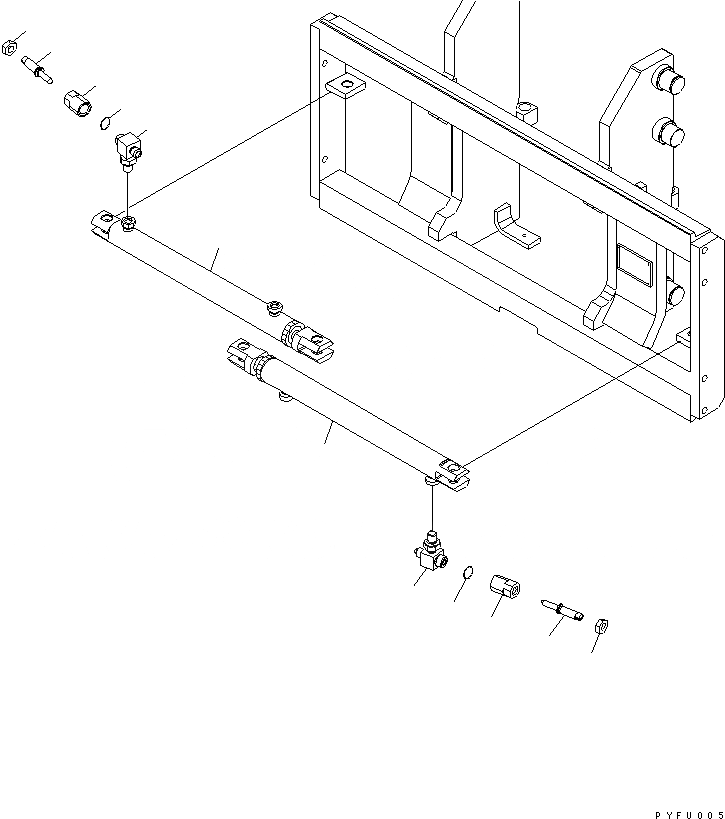 PYFU005