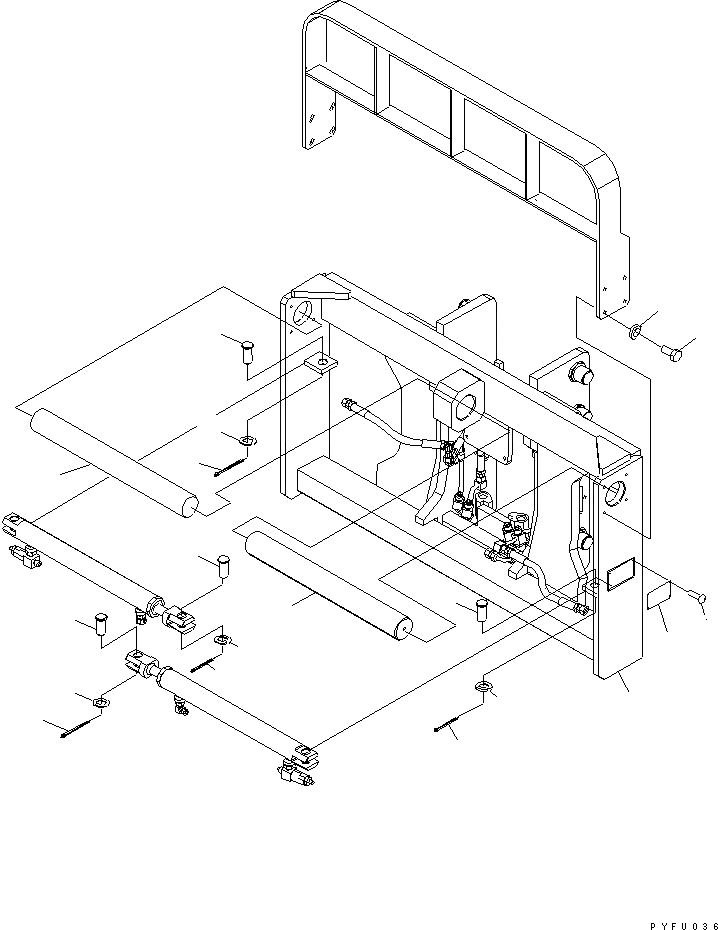 PYFU036