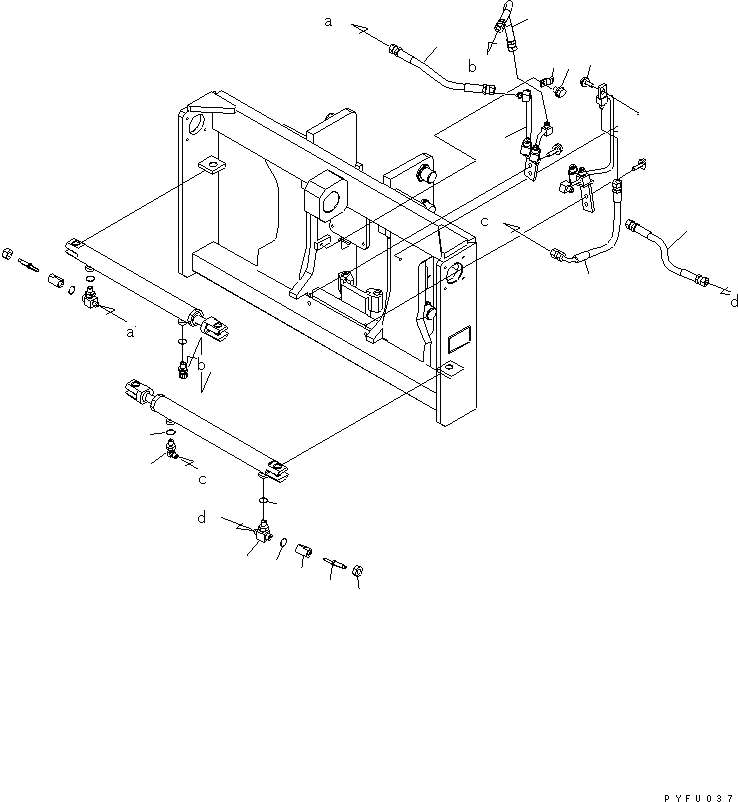 a
b
c
d
a
b
c
d
PYFU037