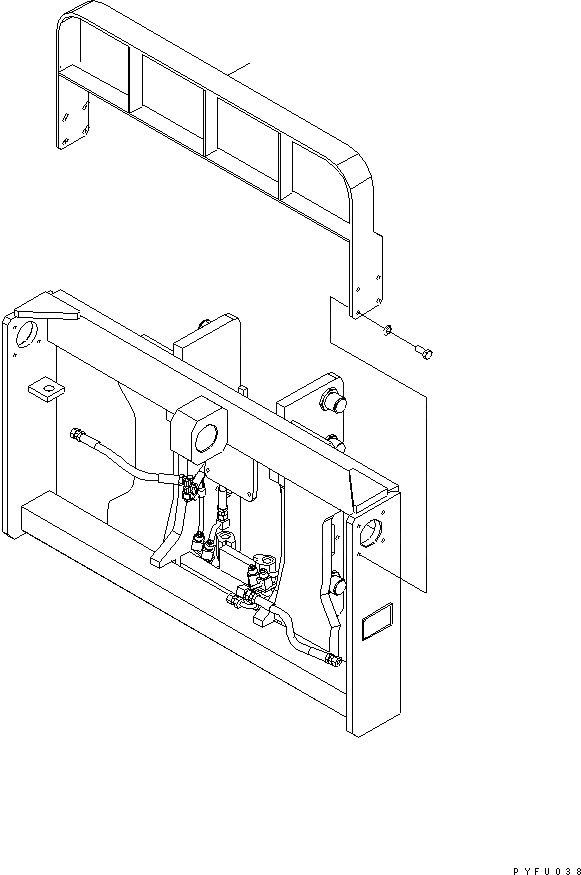 PYFU038