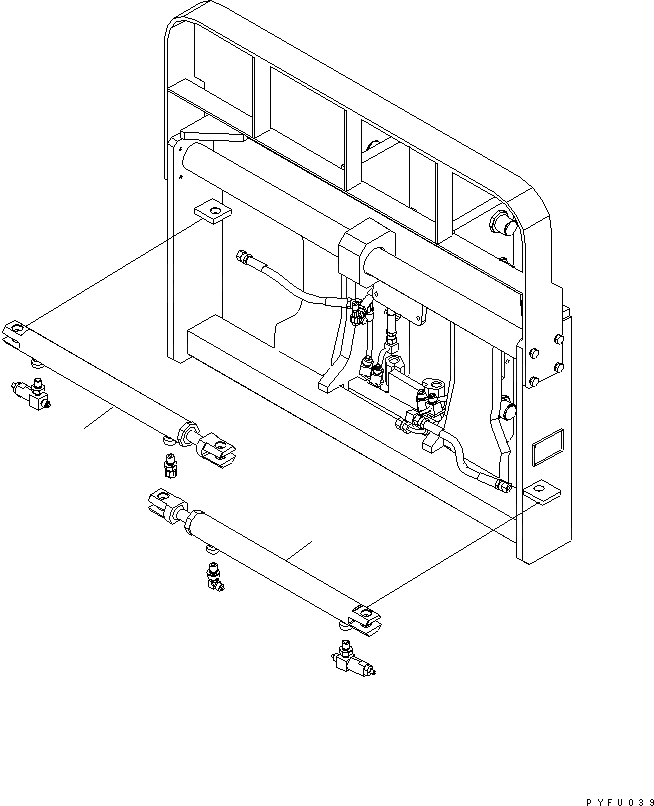 PYFU039