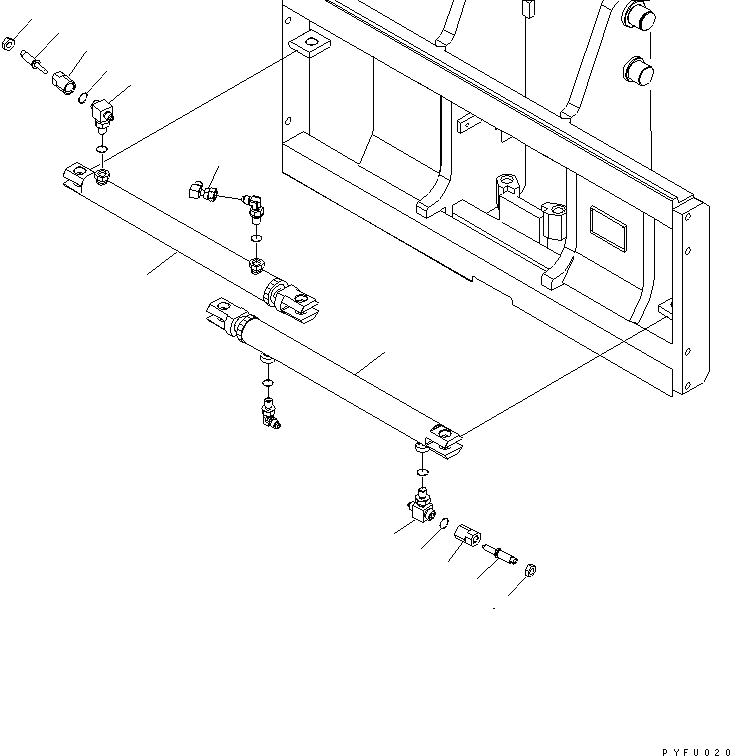 PYFU020