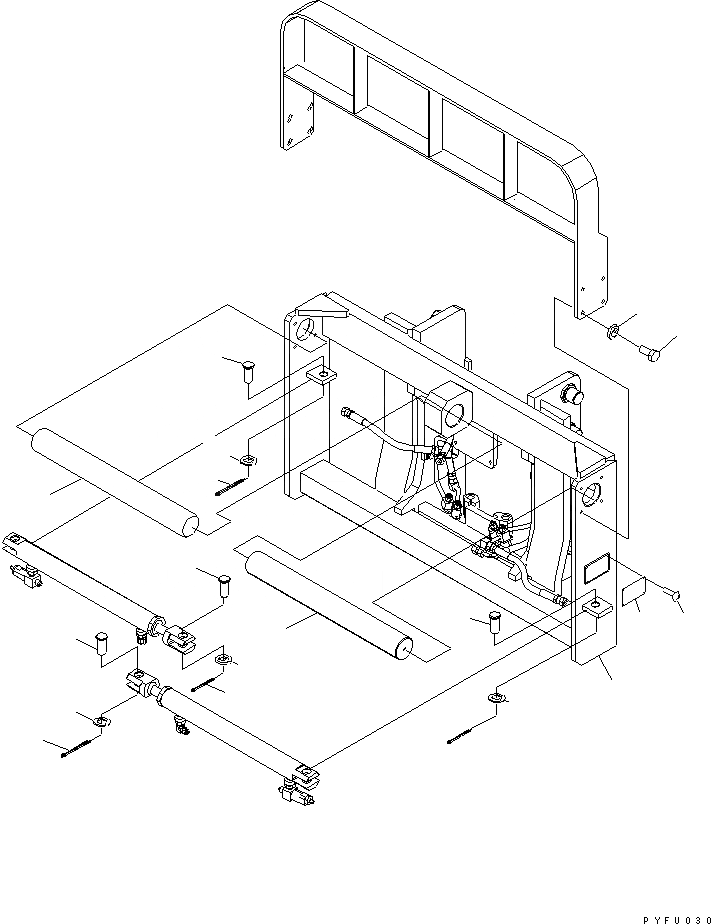 PYFU030