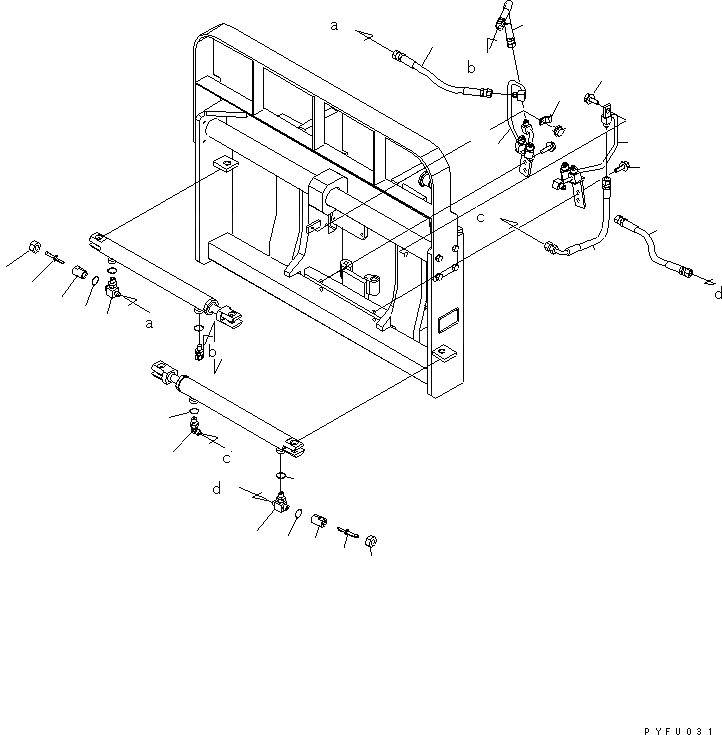 a
b
c
d
a
b
c
d
PYFU031