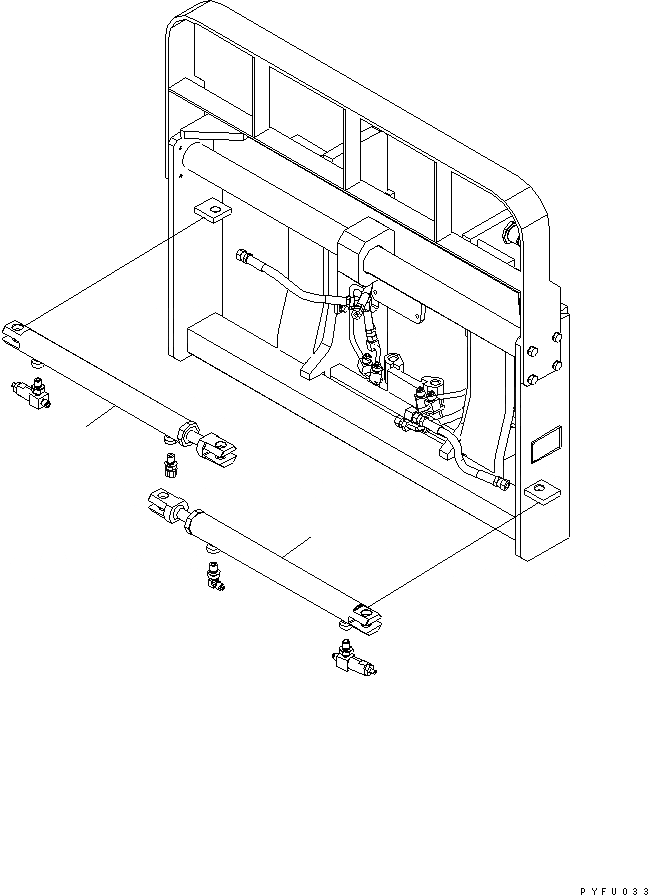 PYFU033