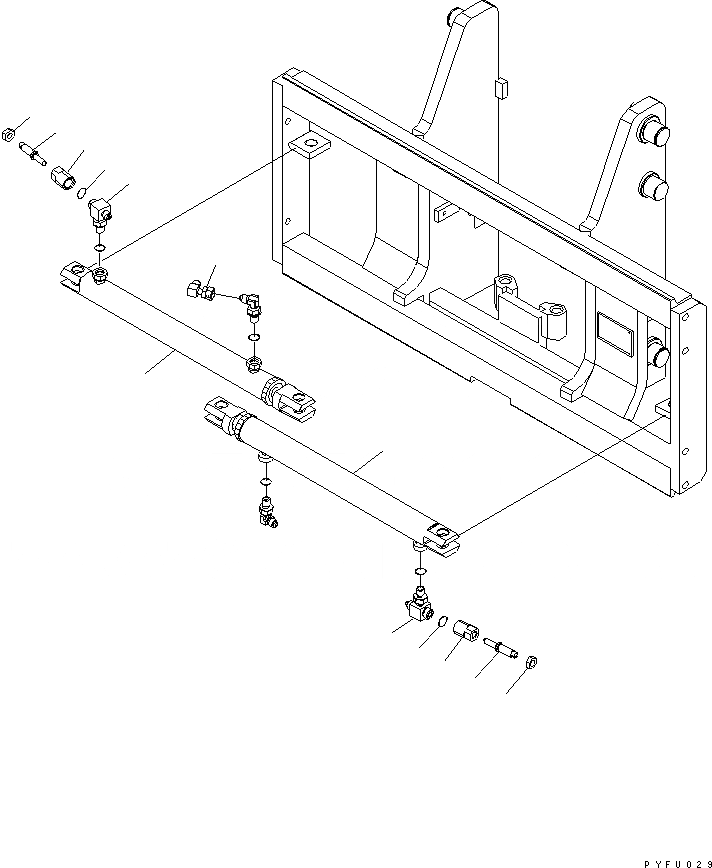 PYFU029