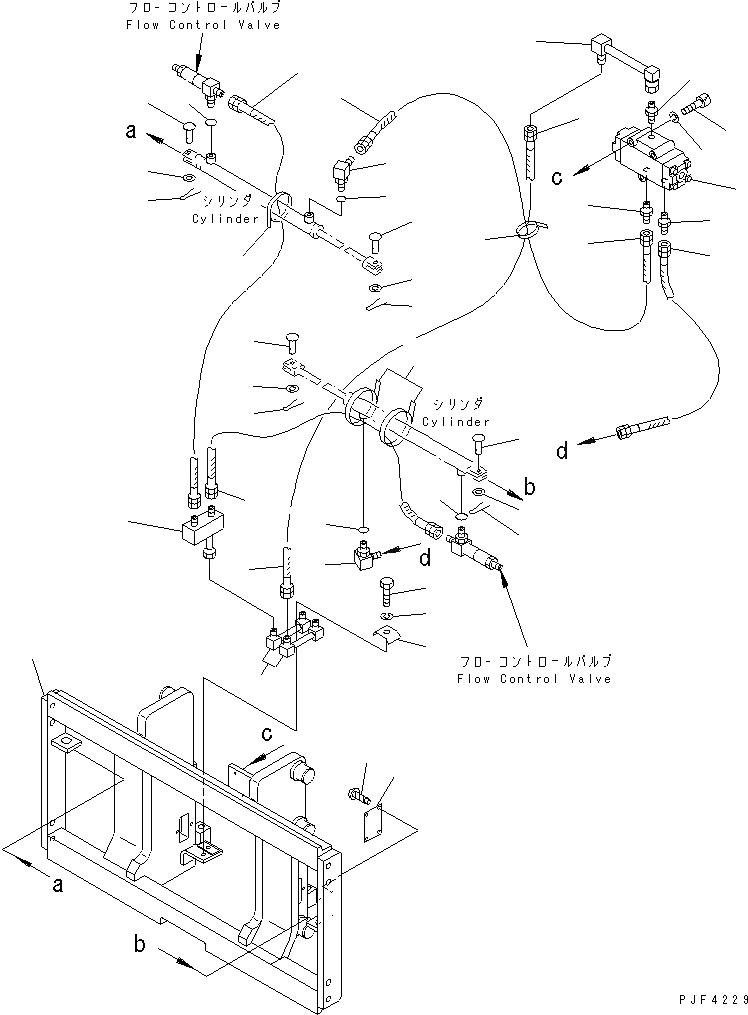 フローコントロールバルブ
Flow Control Valve

a

シリンダ
Cylinder

c

シリンダ
Cylinder

d

b

d

フローコントロールバルブ
Flow Control Valve

c

a

b

PJF4229