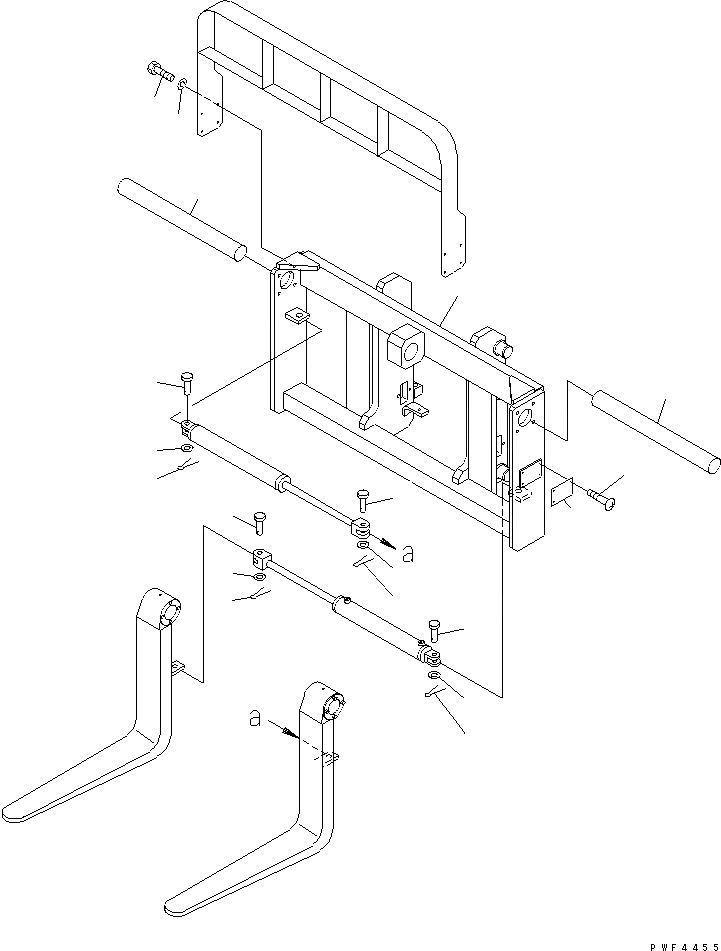 a
a
PWF4455