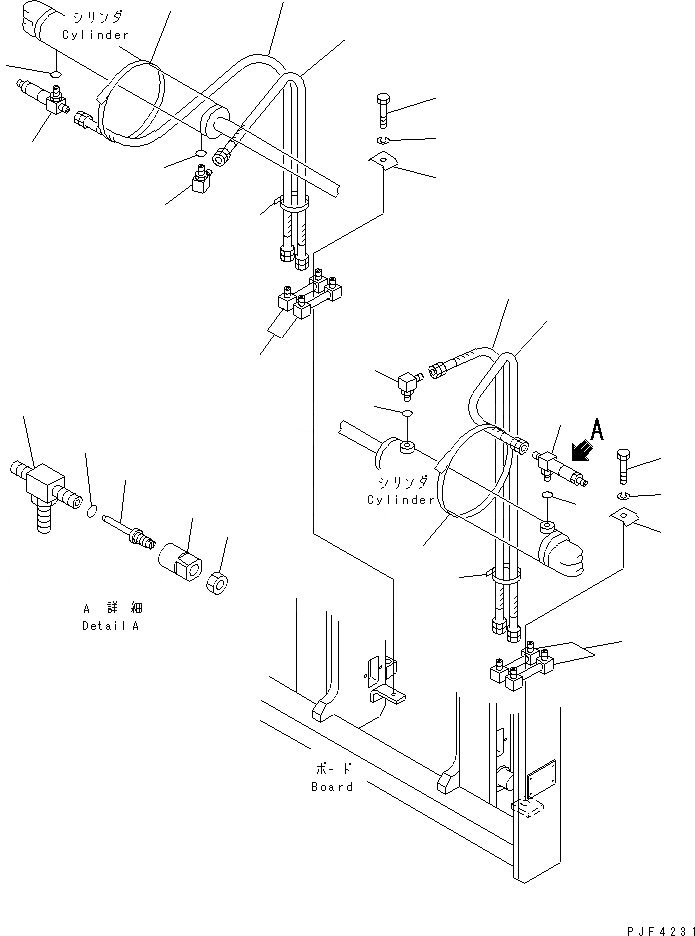 シリンダ
Cylinder

A

シリンダ
Cylinder

A 詳細
Detail A

ボード
Board

PJF4231