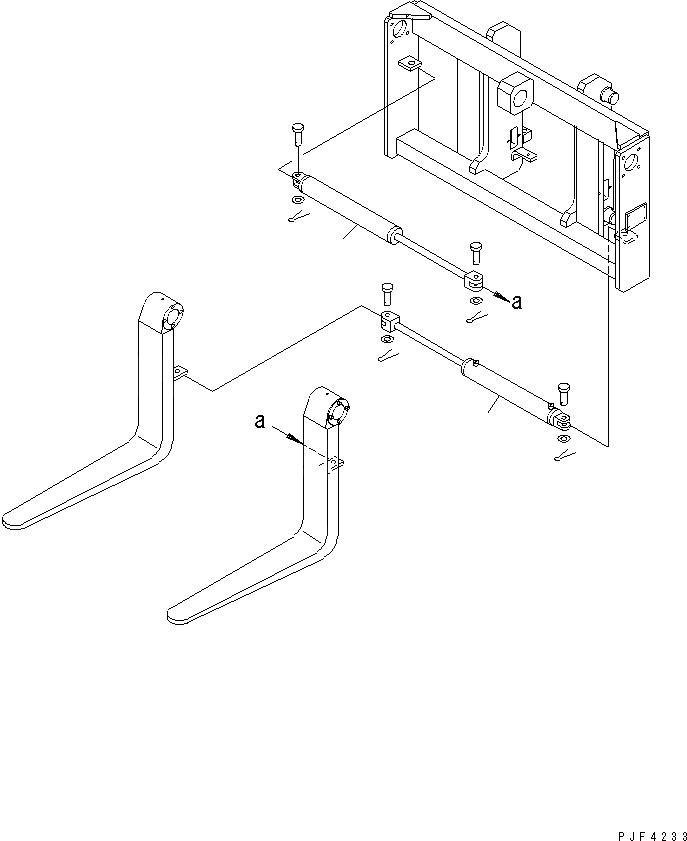 a

a

PJF4233